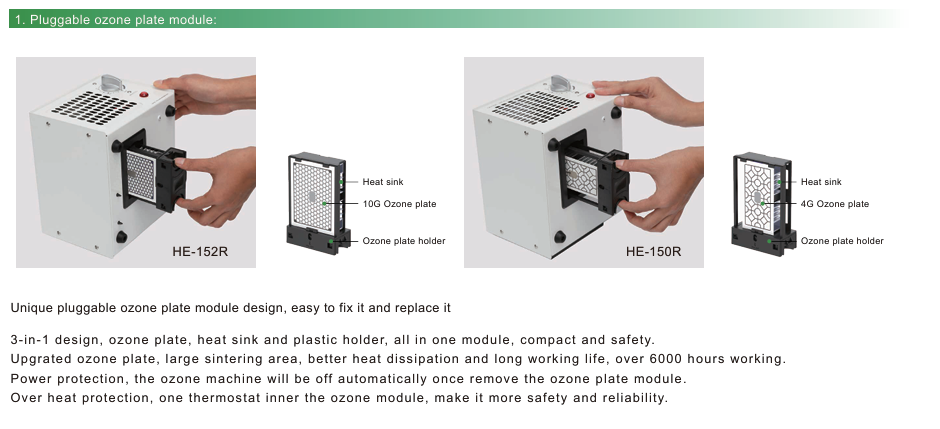 1. Pluggable ozone plate module:

HE-152R

Heat sink

10G Ozone plate

Ozone plate holder

HE-150R

Heat sink

4G Ozone plate

Ozone plate holder

Unique pluggable ozone plate module design, easy to fix it and replace it

3-in-1 design, ozone plate, heat sink and plastic holder, all in one module, compact and safety.
Upgrated ozone plate, large sintering area, better heat dissipation and long working life, over 6000 hours working.
Power protection, the ozone machine will be off automatically once remove the ozone plate module.
Over heat protection, one thermostat inner the ozone module, make it more safety and reliability.